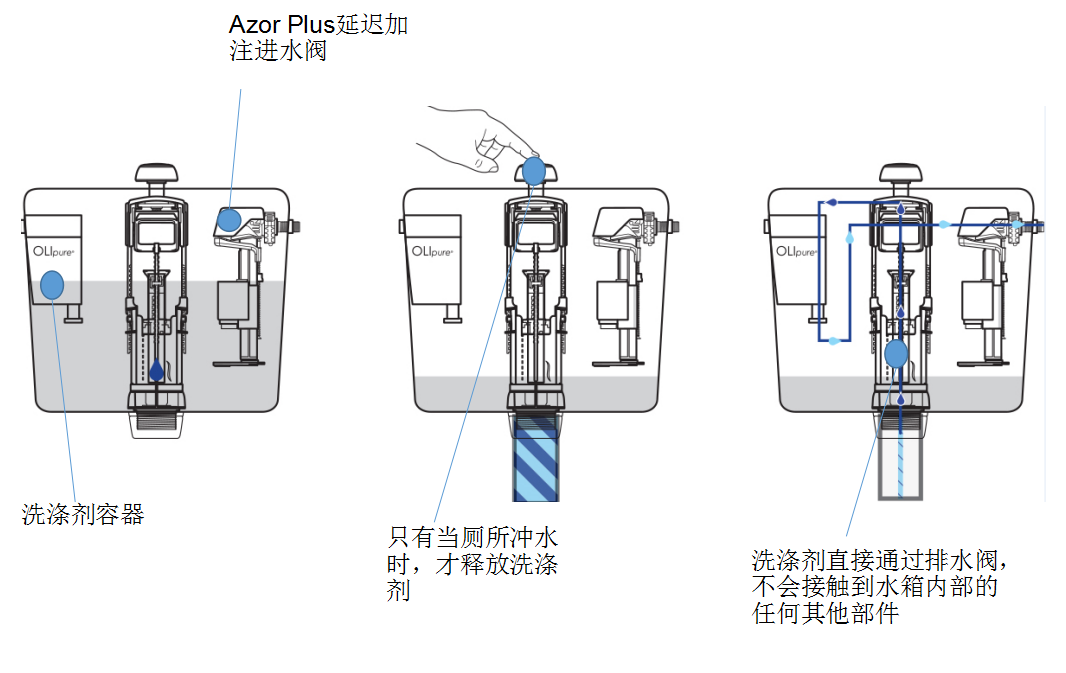 Azor Plus延迟加注进水阀

OLIpure

洗涤剂容器

OLIpure

只有当厕所冲水时，才释放洗涤剂

OLIpure

洗涤剂直接通过排水阀，不会接触到水箱内部的任何其他部件